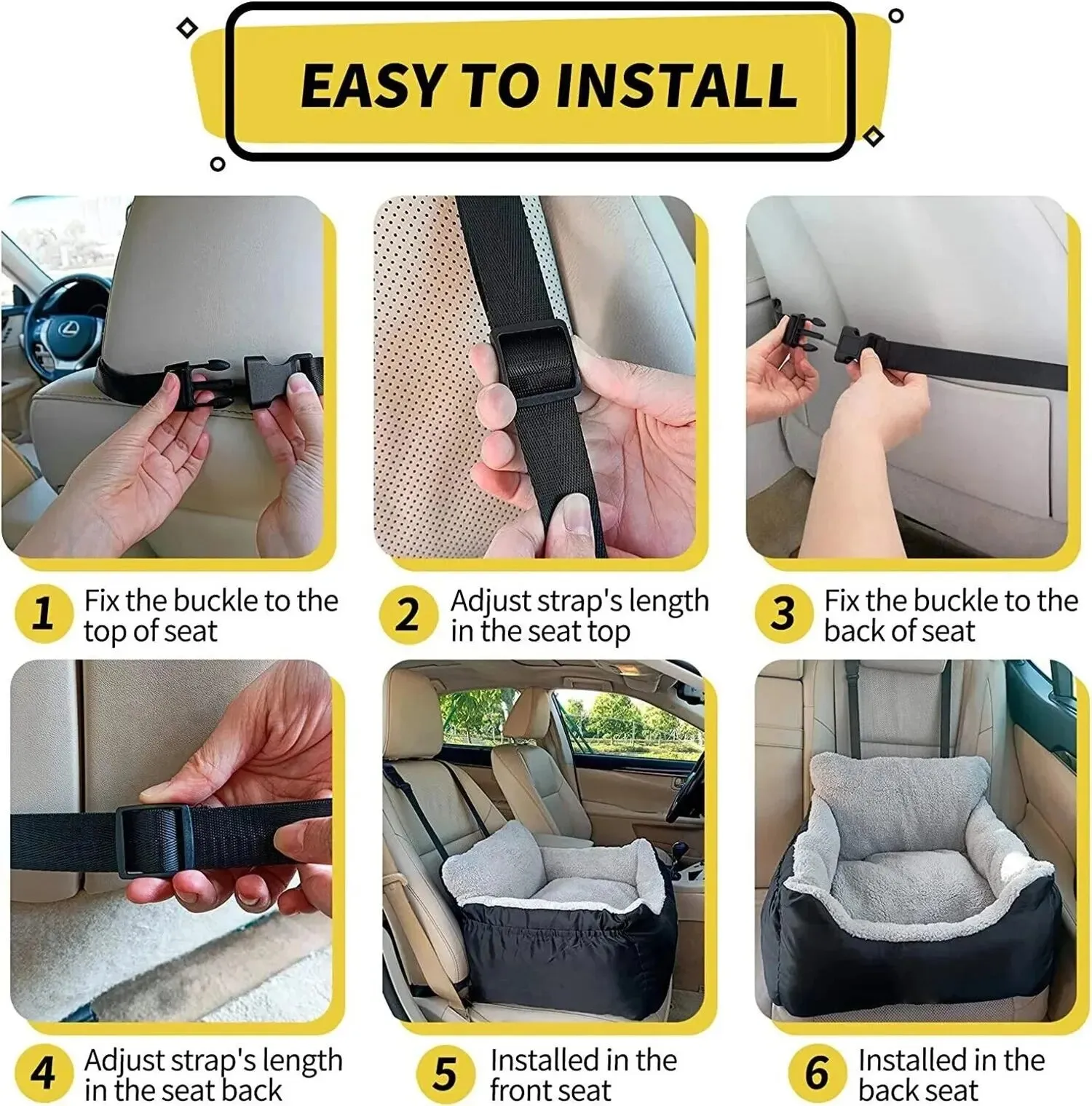 EASY TO INSTALL

1 Fix the buckle to the top of seat

2 Adjust strap's length in the seat top

3 Fix the buckle to the back of seat

4 Adjust strap's length in the seat back

5 Installed in the front seat

6 Installed in the back seat